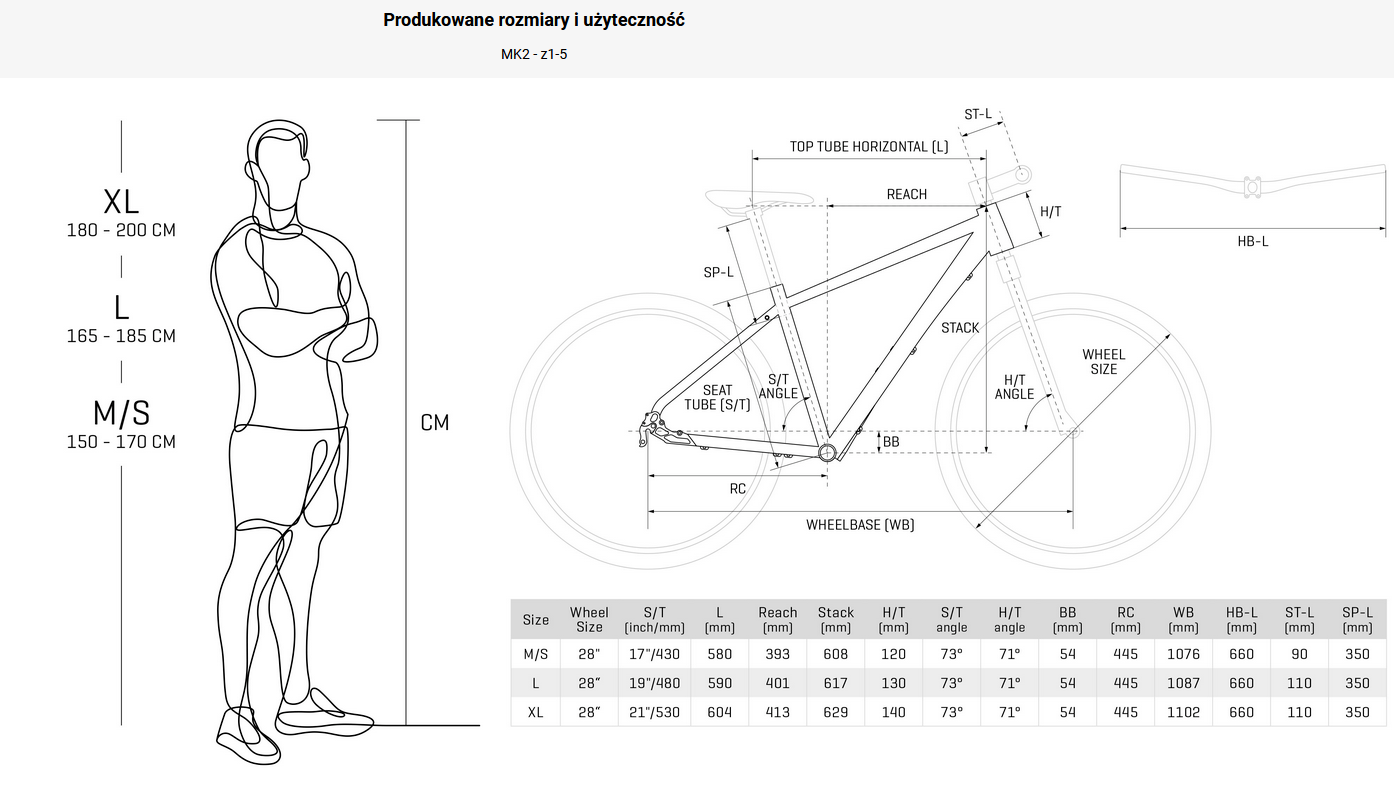 Produkowane rozmiary i użyteczność

MK2 - z1-5

XL
180 - 200 CM

L
165 - 185 CM

M/S
150 - 170 CM

CM

ST-L
TOP TUBE HORIZONTAL (L)
REACH
H/T
HB-L
SP-L
STACK
WHEEL SIZE
SEAT TUBE (S/T)
S/T ANGLE
H/T ANGLE
BB
RC
WHEELBASE (WB)

| Size | Wheel Size | S/T (inch/mm) | L (mm) | Reach (mm) | Stack (mm) | H/T (mm) | S/T angle | H/T angle | BB (mm) | RC (mm) | WB (mm) | HB-L (mm) | ST-L (mm) | SP-L (mm) |
|---|---|---|---|---|---|---|---|---|---|---|---|---|---|---|
| M/S | 28" | 17"/430 | 580 | 393 | 608 | 120 | 73° | 71° | 54 | 445 | 1076 | 660 | 90 | 350 |
| L | 28" | 19"/480 | 590 | 401 | 617 | 130 | 73° | 71° | 54 | 445 | 1087 | 660 | 110 | 350 |
| XL | 28" | 21"/530 | 604 | 413 | 629 | 140 | 73° | 71° | 54 | 445 | 1102 | 660 | 110 | 350 |